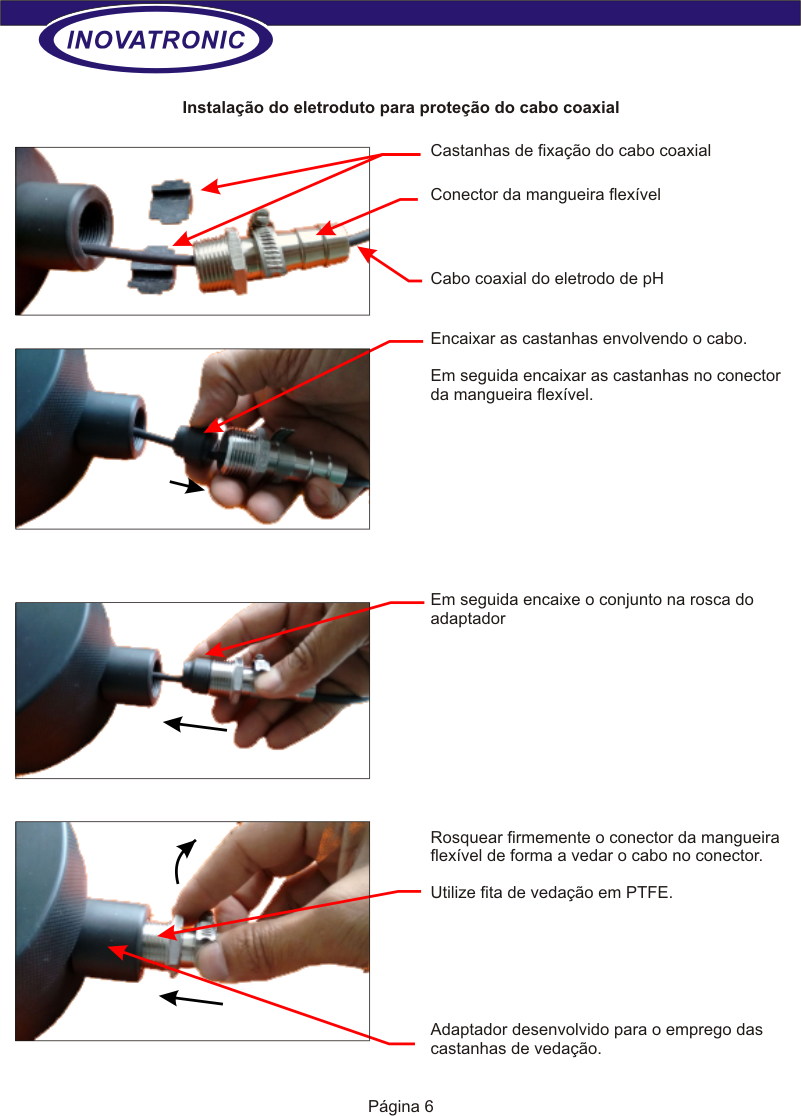 INOVATRONIC

Instalação do eletroduto para proteção do cabo coaxial

Castanhas de fixação do cabo coaxial

Conector da mangueira flexível

Cabo coaxial do eletrodo de pH

Encaixar as castanhas envolvendo o cabo.

Em seguida encaixar as castanhas no conector da mangueira flexível.

Em seguida encaixe o conjunto na rosca do adaptador

Rosquear firmemente o conector da mangueira flexível de forma a vedar o cabo no conector.

Utilize fita de vedação em PTFE.

Adaptador desenvolvido para o emprego das castanhas de vedação.

Página 6